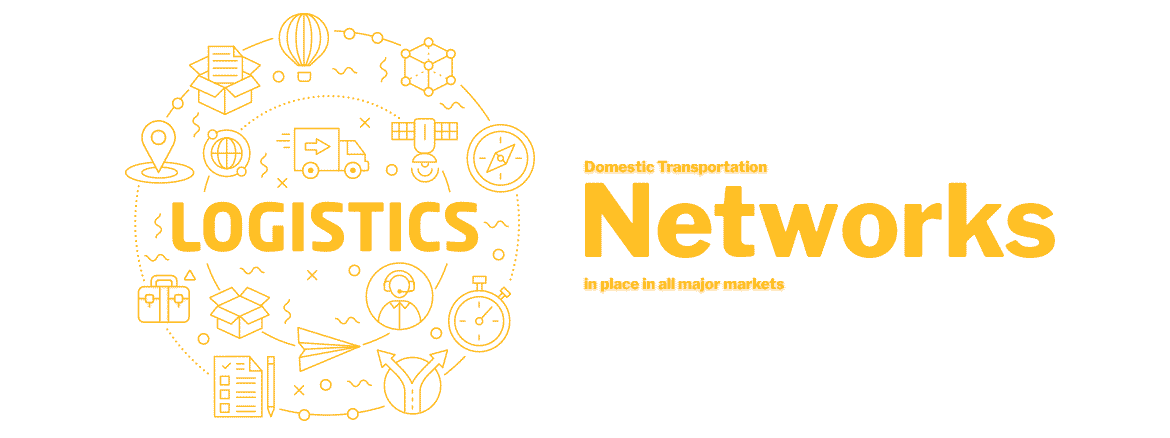 LOGISTICS

Domestic Transportation

Networks

in place in all major markets